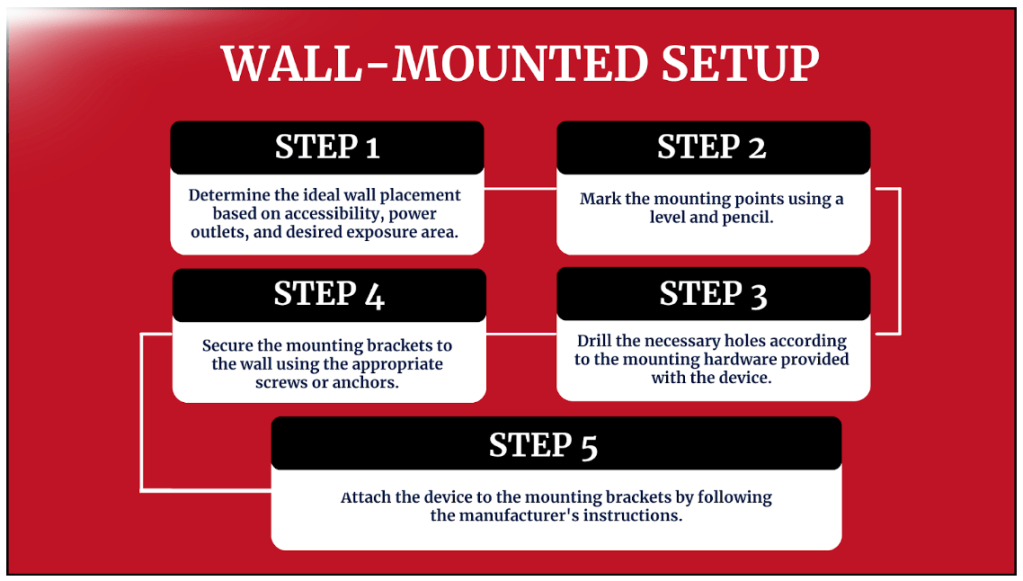 WALL-MOUNTED SETUP

STEP 1

Determine the ideal wall placement based on accessibility, power outlets, and desired exposure area.

STEP 2

Mark the mounting points using a level and pencil.

STEP 3

Drill the necessary holes according to the mounting hardware provided with the device.

STEP 4

Secure the mounting brackets to the wall using the appropriate screws or anchors.

STEP 5

Attach the device to the mounting brackets by following the manufacturer's instructions.