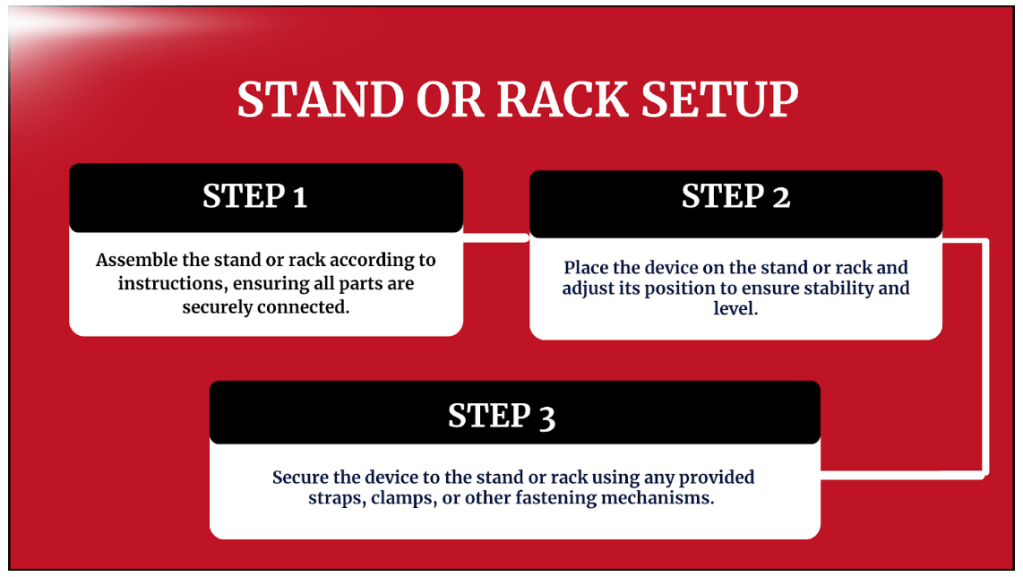 STAND OR RACK SETUP

STEP 1

Assemble the stand or rack according to instructions, ensuring all parts are securely connected.

STEP 2

Place the device on the stand or rack and adjust its position to ensure stability and level.

STEP 3

Secure the device to the stand or rack using any provided straps, clamps, or other fastening mechanisms.