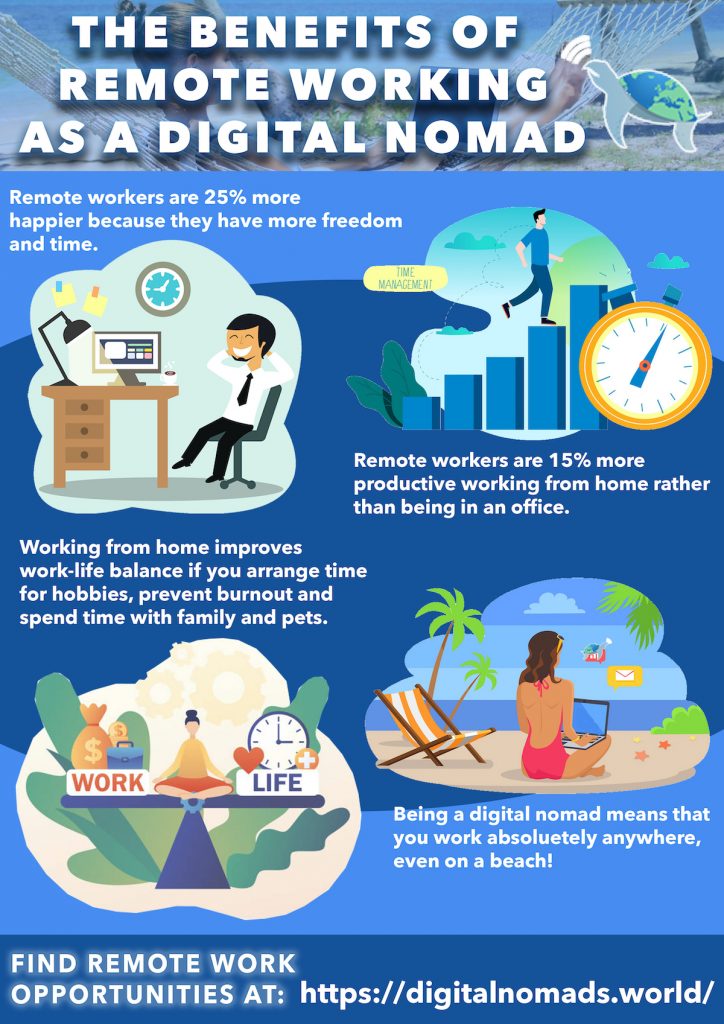 THE BENEFITS OF REMOTE WORKING AS A DIGITAL NOMAD

Remote workers are 25% more happier because they have more freedom and time.

TIME MANAGEMENT

Remote workers are 15% more productive working from home rather than being in an office.

Working from home improves work-life balance if you arrange time for hobbies, prevent burnout and spend time with family and pets.

WORK

LIFE

Being a digital nomad means that you work absoluetely anywhere, even on a beach!

FIND REMOTE WORK OPPORTUNITIES AT: https://digitalnomads.world/